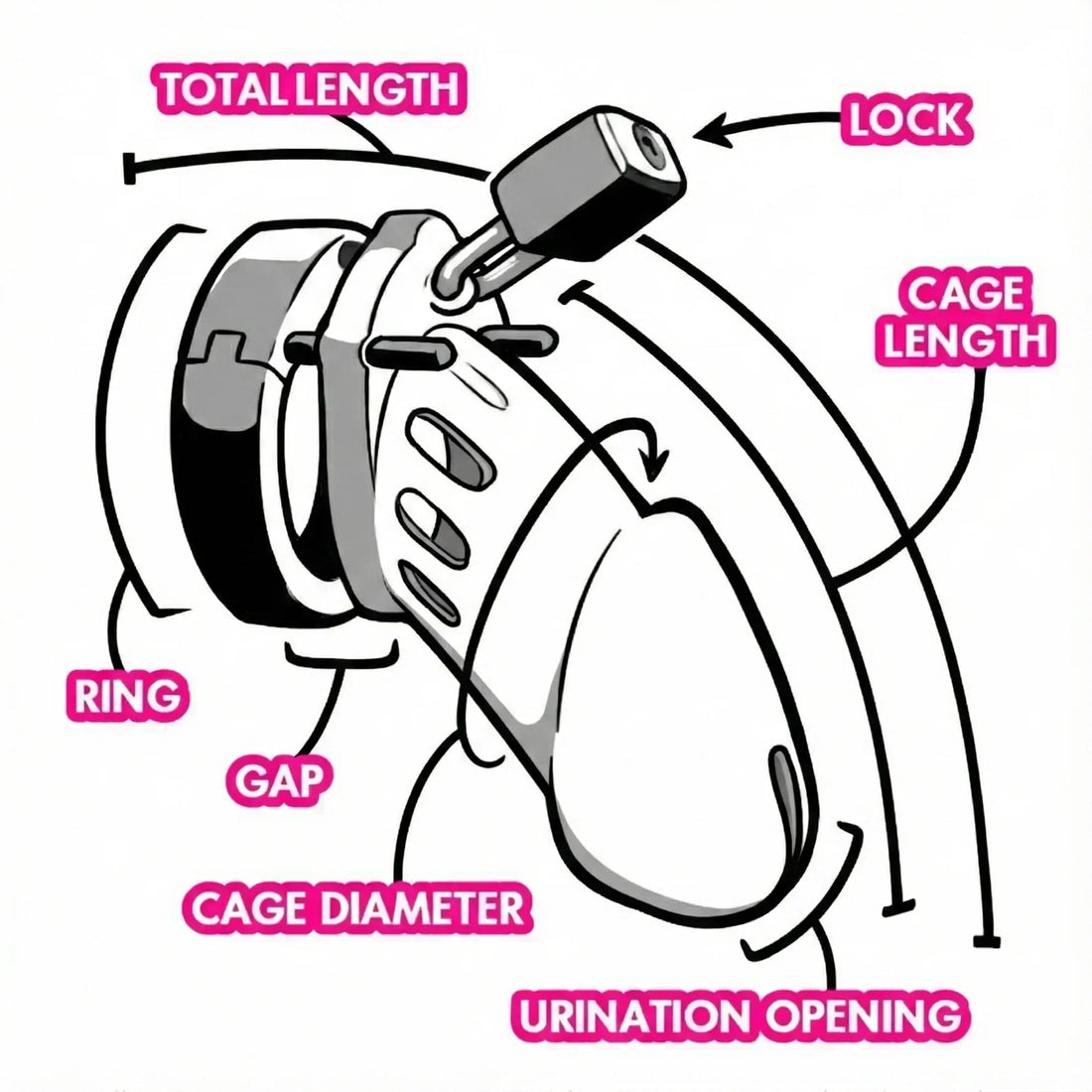 TOTAL LENGTH
LOCK
CAGE LENGTH
RING
GAP
CAGE DIAMETER
URINATION OPENING